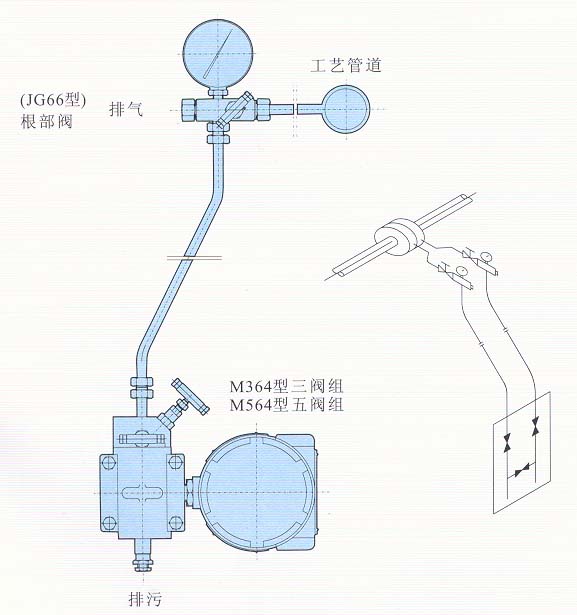 工艺管道

(JG66型)
根部阀

排气

M364型三阀组
M564型五阀组

排污